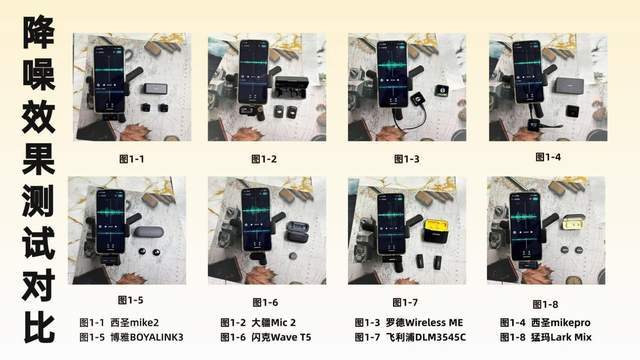 降噪效果测试对比

图1-1

图1-2

图1-3

图1-4

图1-5

图1-6

图1-7

图1-8

图1-1 西圣mike2
图1-5 博雅BOYALINK3

图1-2 大疆Mic 2
图1-6 闪克Wave T5

图1-3 罗德Wireless ME
图1-7 飞利浦DLM3545C

图1-4 西圣mikepro
图1-8 猛玛Lark Mix